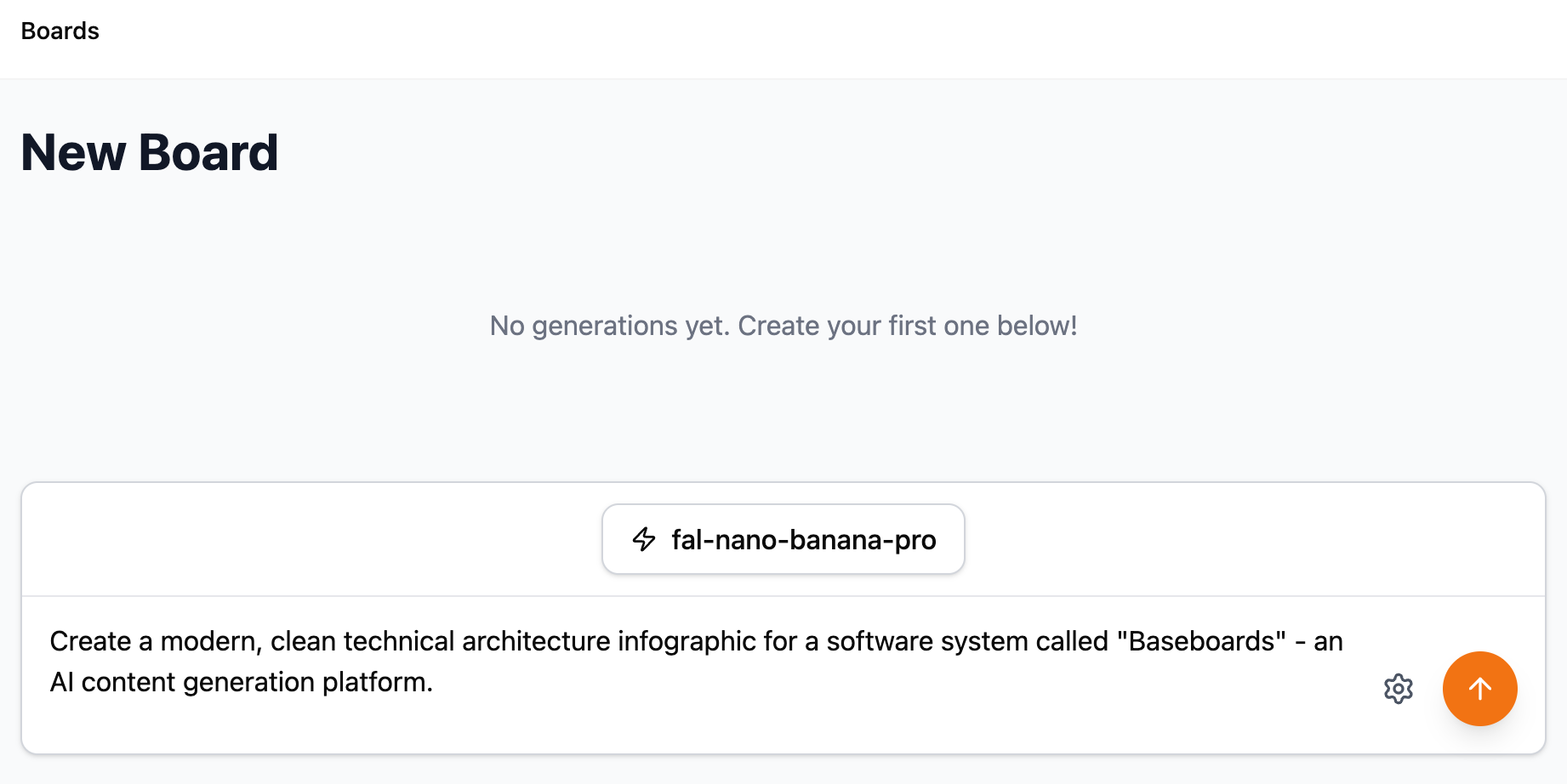 Boards

New Board

No generations yet. Create your first one below!

fal-nano-banana-pro

Create a modern, clean technical architecture infographic for a software system called "Baseboards" - an AI content generation platform.